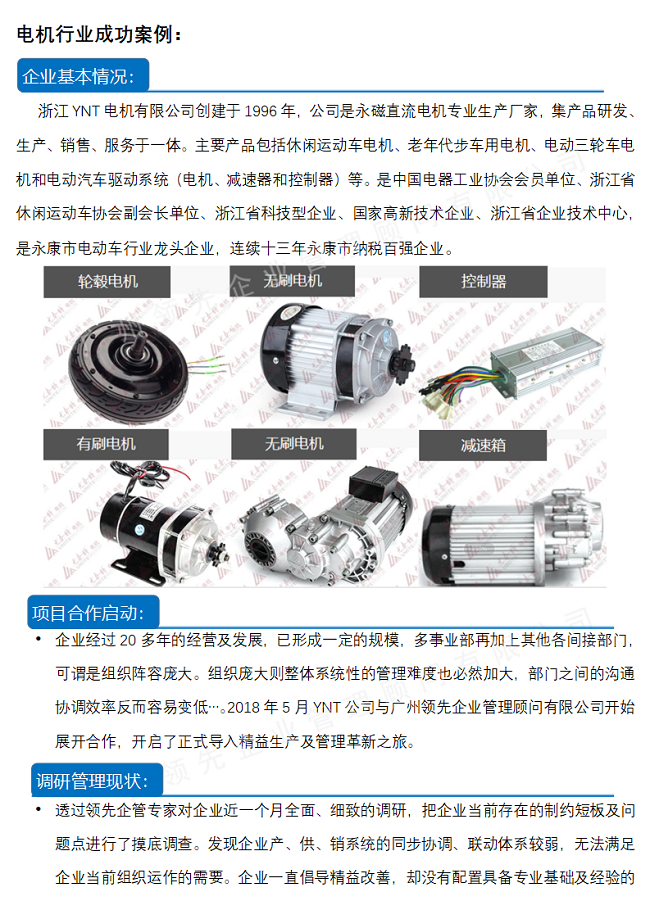 电机行业成功案例：

企业基本情况：

浙江 YNT 电机有限公司创建于 1996 年，公司是永磁直流电机专业生产厂家，集产品研发、生产、销售、服务于一体。主要产品包括休闲运动车电机、老年代步车用电机、电动三轮车电机和电动汽车驱动系统（电机、减速器和控制器）等。是中国电器工业协会会员单位、浙江省休闲运动车协会副会长单位、浙江省科技型企业、国家高新技术企业、浙江省企业技术中心，是永康市电动车行业龙头企业，连续十三年永康市纳税百强企业。

轮毂电机

无刷电机

控制器

有刷电机

无刷电机

减速箱

项目合作启动：

• 企业经过 20 多年的经营及发展，已形成一定的规模，多事业部再加上其他各间接部门，可谓是组织阵容庞大。组织庞大则整体系统性的管理难度也必然加大，部门之间的沟通协调效率反而容易变低…。2018 年 5 月 YNT 公司与广州领先企业管理顾问有限公司开始展开合作，开启了正式导入精益生产及管理革新之旅。

调研管理现状：

• 透过领先企管专家对企业近一个月全面、细致的调研，把企业当前存在的制约短板及问题点进行了摸底调查。发现企业产、供、销系统的同步协调、联动体系较弱，无法满足企业当前组织运作的需要。企业一直倡导精益改善，却没有配置具备专业基础及经验的