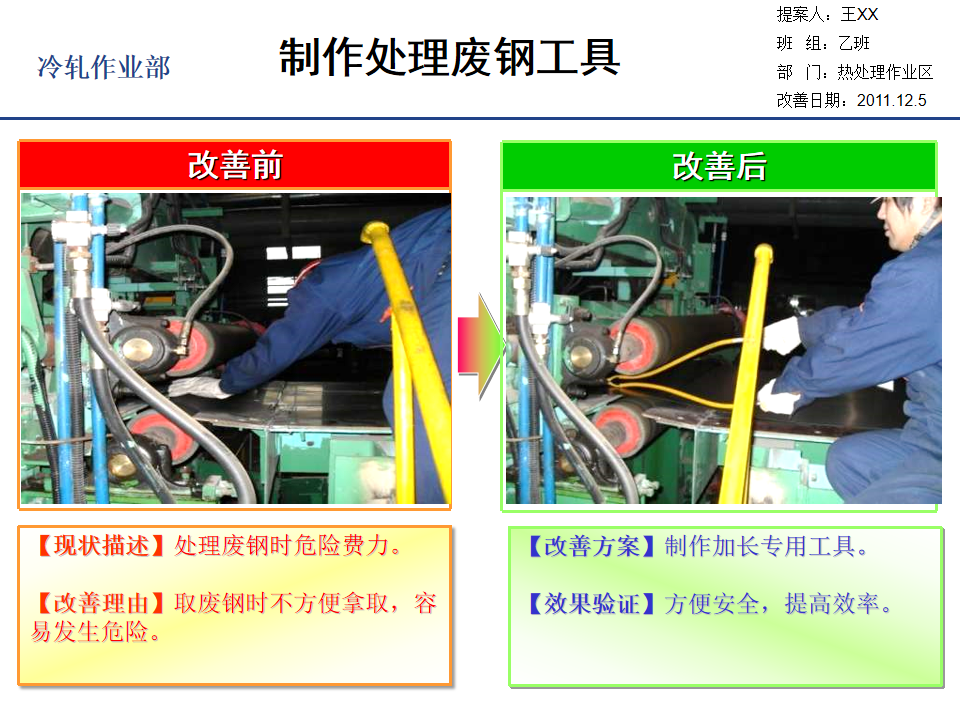 冷轧作业部

制作处理废钢工具

提案人：王XX
班　组：乙班
部　门：热处理作业区
改善日期：2011.12.5

改善前

改善后

【现状描述】处理废钢时危险费力。

【改善理由】取废钢时不方便拿取，容易发生危险。

【改善方案】制作加长专用工具。

【效果验证】方便安全，提高效率。